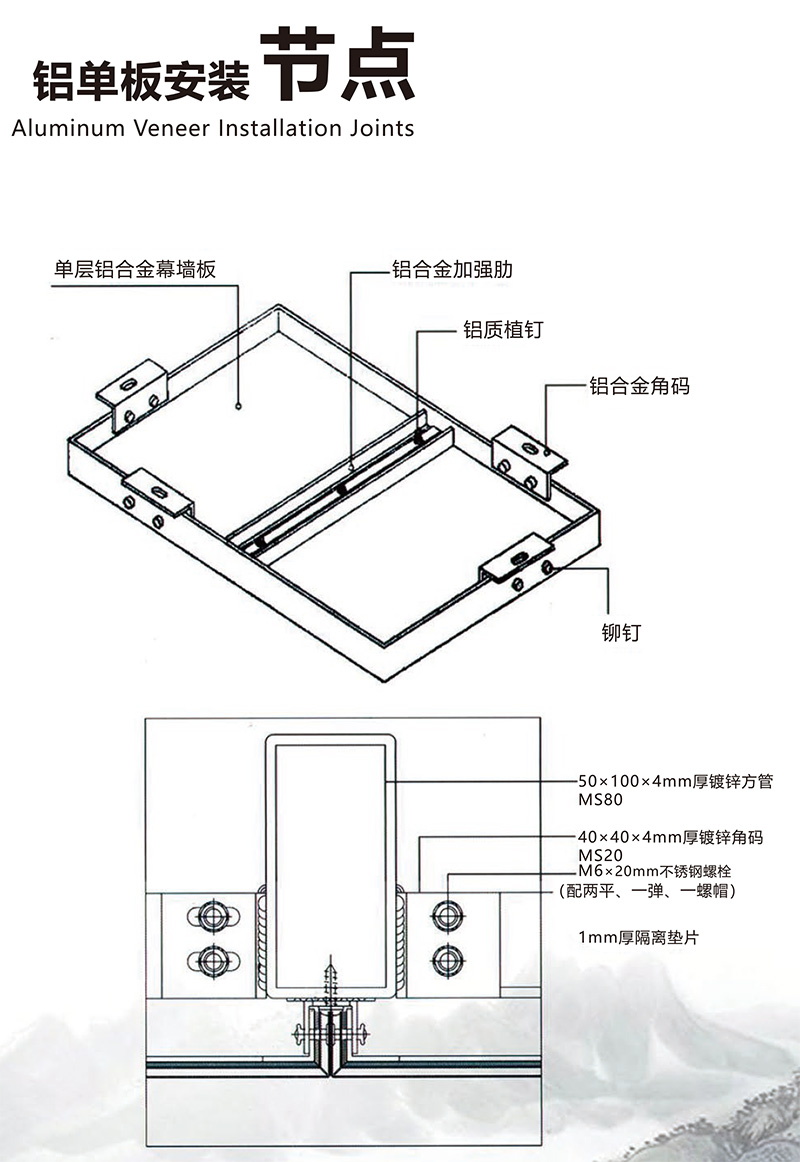 铝单板安装 节点
Aluminum Veneer Installation Joints

单层铝合金幕墙板
铝合金加强肋
铝质植钉
铝合金角码
铆钉

50×100×4mm厚镀锌方管
MS80
40×40×4mm厚镀锌角码
MS20
M6×20mm不锈钢螺栓
（配两平、一弹、一螺帽）
1mm厚隔离垫片